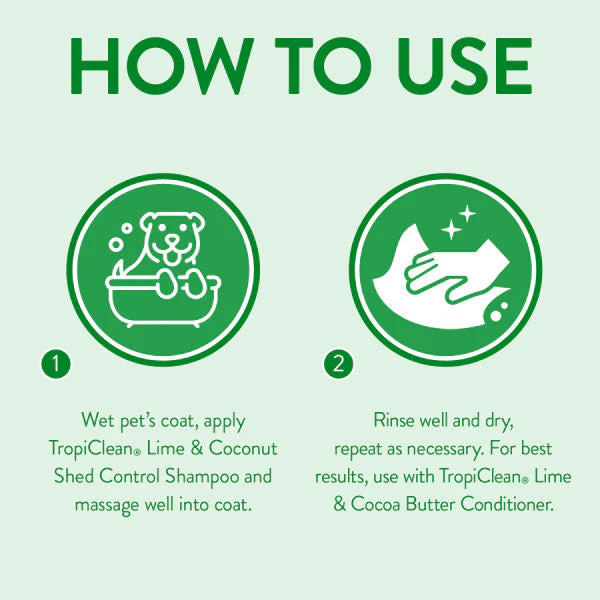 HOW TO USE

1

Wet pet's coat, apply TropiClean® Lime & Coconut Shed Control Shampoo and massage well into coat.

2

Rinse well and dry, repeat as necessary. For best results, use with TropiClean® Lime & Cocoa Butter Conditioner.